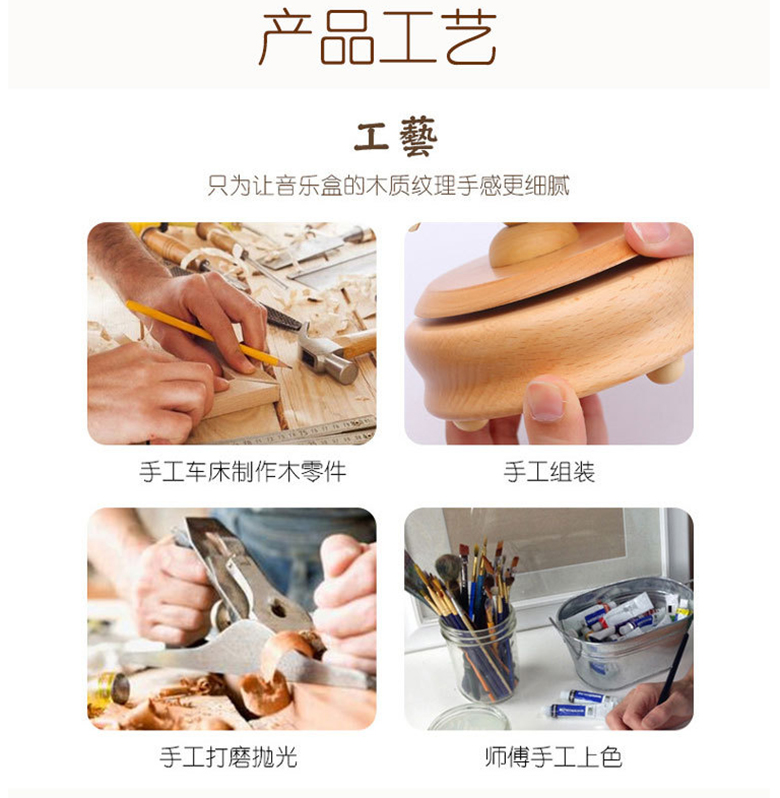 产品工艺

工藝

只为让音乐盒的木质纹理手感更细腻

手工车床制作木零件

手工组装

手工打磨抛光

师傅手工上色